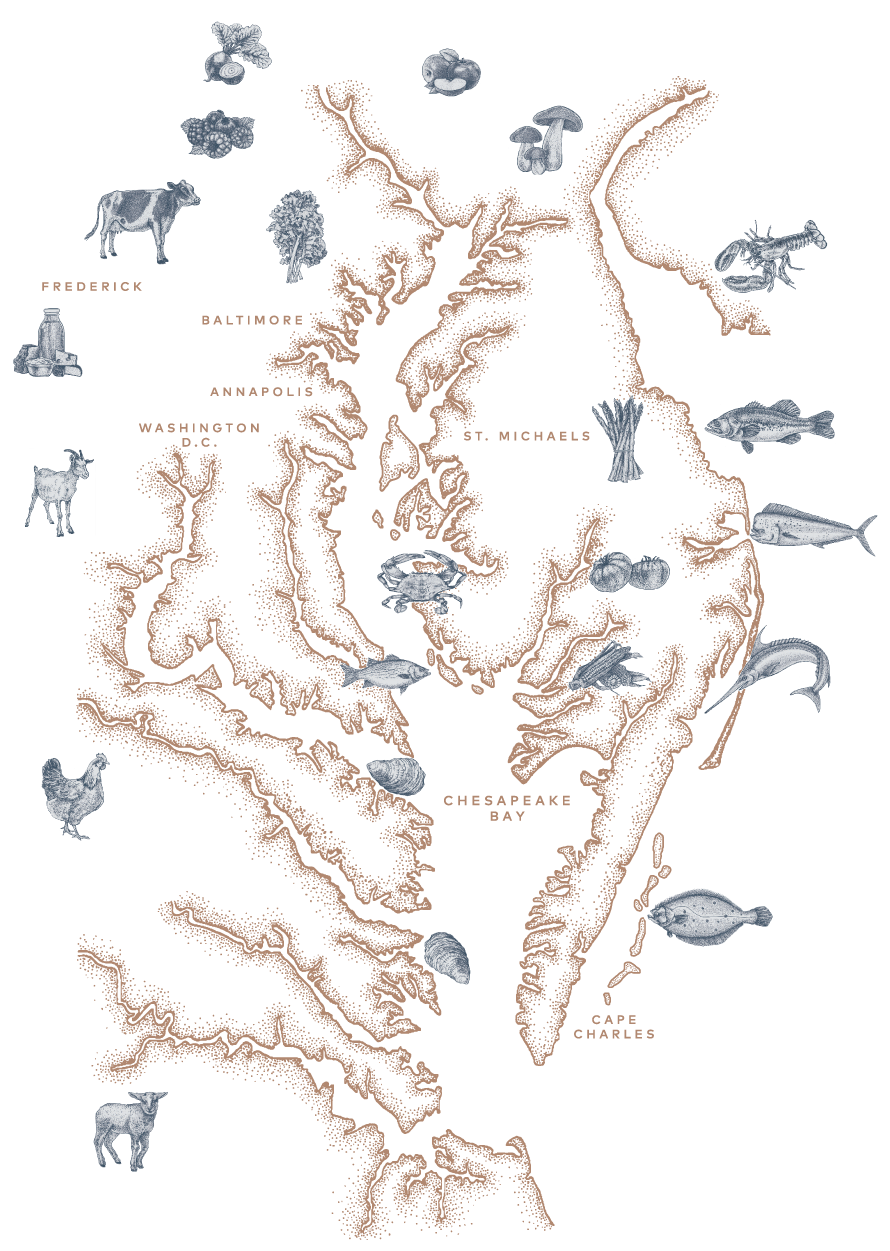 FREDERICK

BALTIMORE

ANNAPOLIS

WASHINGTON D.C.

ST. MICHAELS

CHESAPEAKE BAY

CAPE CHARLES